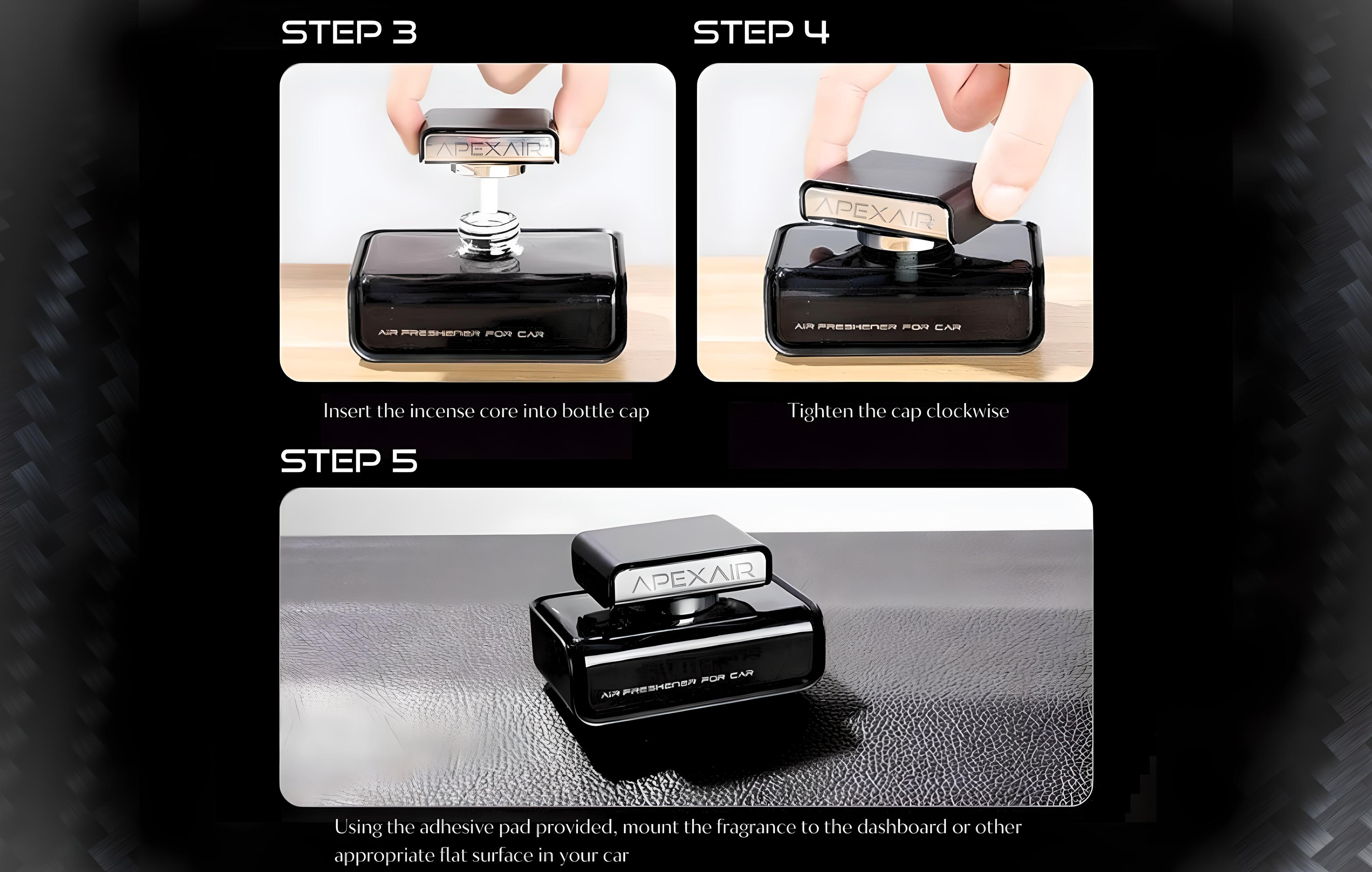 STEP 3

APEXAIR

AIR FRESHENER FOR CAR

Insert the incense core into bottle cap

STEP 4

APEXAIR

AIR FRESHENER FOR CAR

Tighten the cap clockwise

STEP 5

APEXAIR

AIR FRESHENER FOR CAR

Using the adhesive pad provided, mount the fragrance to the dashboard or other appropriate flat surface in your car